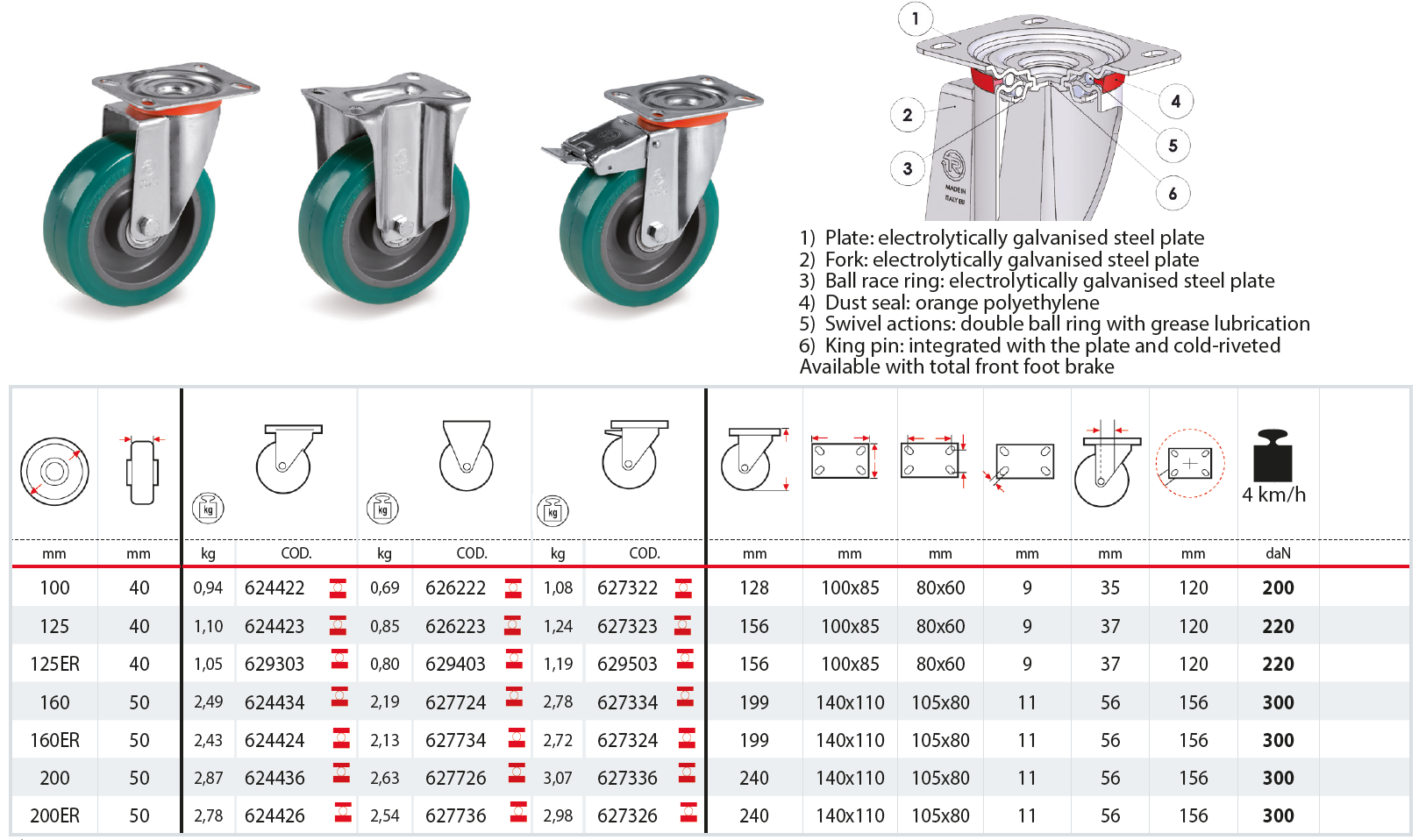 1
2
3
4
5
6
MADE IN ITALY EU

1) Plate: electrolytically galvanised steel plate
2) Fork: electrolytically galvanised steel plate
3) Ball race ring: electrolytically galvanised steel plate
4) Dust seal: orange polyethylene
5) Swivel actions: double ball ring with grease lubrication
6) King pin: integrated with the plate and cold-riveted
Available with total front foot brake

| | | kg | | kg | | kg | | | | | | | | 4 km/h |
|---|---|---|---|---|---|---|---|---|---|---|---|---|---|---|
| mm | mm | kg | COD. | kg | COD. | kg | COD. | mm | mm | mm | mm | mm | mm | daN |
| 100 | 40 | 0,94 | 624422 | 0,69 | 626222 | 1,08 | 627322 | 128 | 100x85 | 80x60 | 9 | 35 | 120 | 200 |
| 125 | 40 | 1,10 | 624423 | 0,85 | 626223 | 1,24 | 627323 | 156 | 100x85 | 80x60 | 9 | 37 | 120 | 220 |
| 125ER | 40 | 1,05 | 629303 | 0,80 | 629403 | 1,19 | 629503 | 156 | 100x85 | 80x60 | 9 | 37 | 120 | 220 |
| 160 | 50 | 2,49 | 624434 | 2,19 | 627724 | 2,78 | 627334 | 199 | 140x110 | 105x80 | 11 | 56 | 156 | 300 |
| 160ER | 50 | 2,43 | 624424 | 2,13 | 627734 | 2,72 | 627324 | 199 | 140x110 | 105x80 | 11 | 56 | 156 | 300 |
| 200 | 50 | 2,87 | 624436 | 2,63 | 627726 | 3,07 | 627336 | 240 | 140x110 | 105x80 | 11 | 56 | 156 | 300 |
| 200ER | 50 | 2,78 | 624426 | 2,54 | 627736 | 2,98 | 627326 | 240 | 140x110 | 105x80 | 11 | 56 | 156 | 300 |