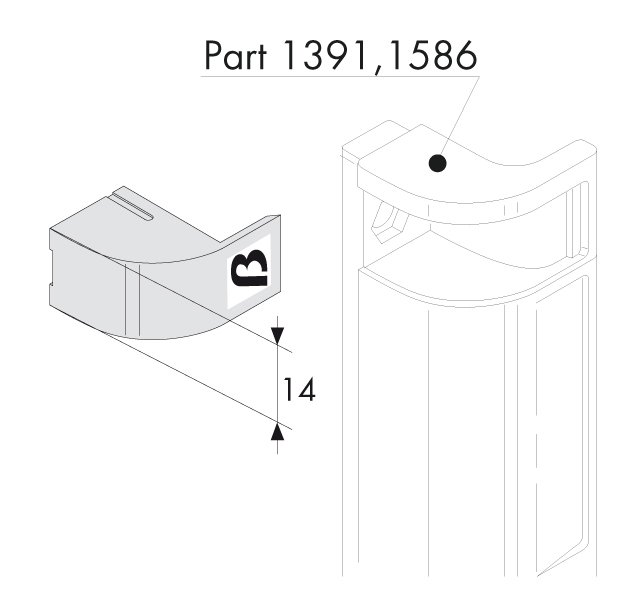 Part 1391,1586

B

14